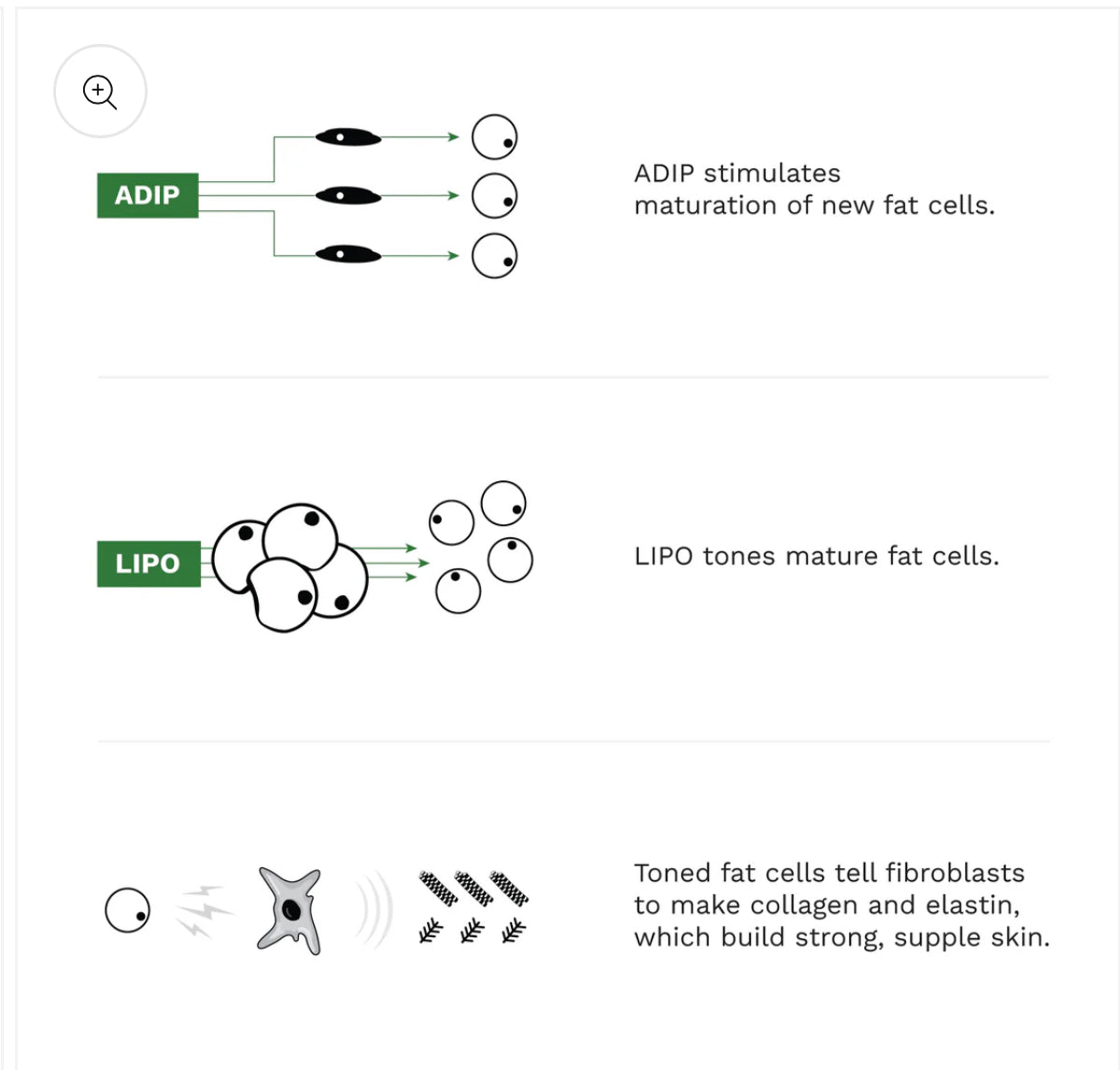 ADIP

ADIP stimulates maturation of new fat cells.

LIPO

LIPO tones mature fat cells.

Toned fat cells tell fibroblasts to make collagen and elastin, which build strong, supple skin.